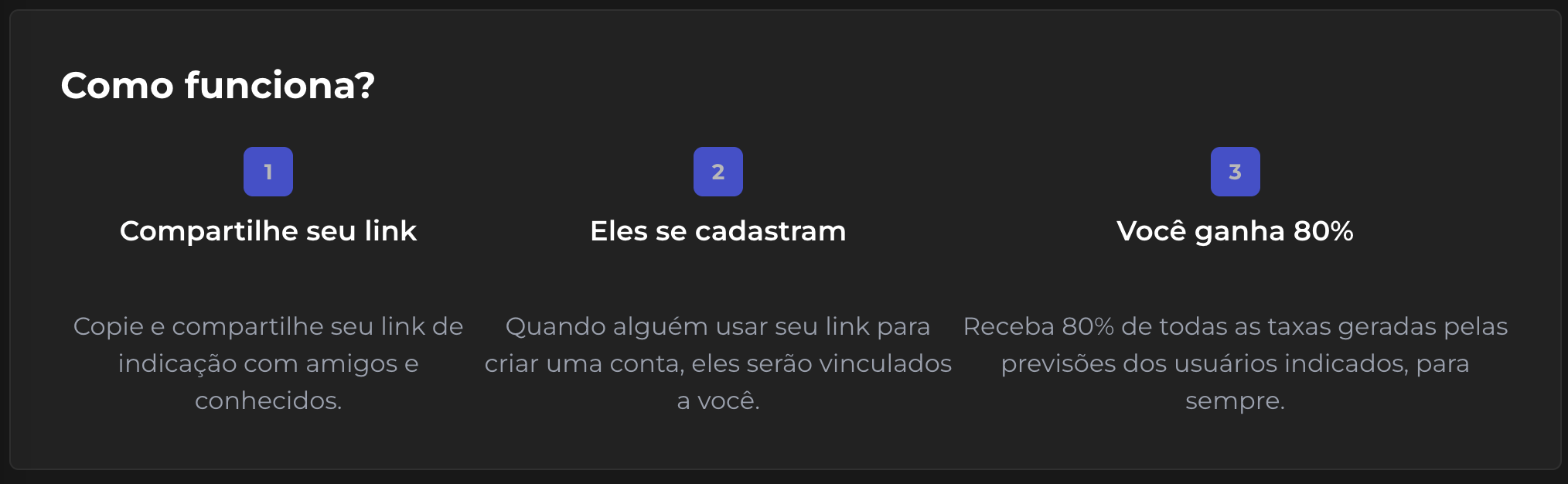 Como funciona?

1

Compartilhe seu link

Copie e compartilhe seu link de indicação com amigos e conhecidos.

2

Eles se cadastram

Quando alguém usar seu link para criar uma conta, eles serão vinculados a você.

3

Você ganha 80%

Receba 80% de todas as taxas geradas pelas previsões dos usuários indicados, para sempre.